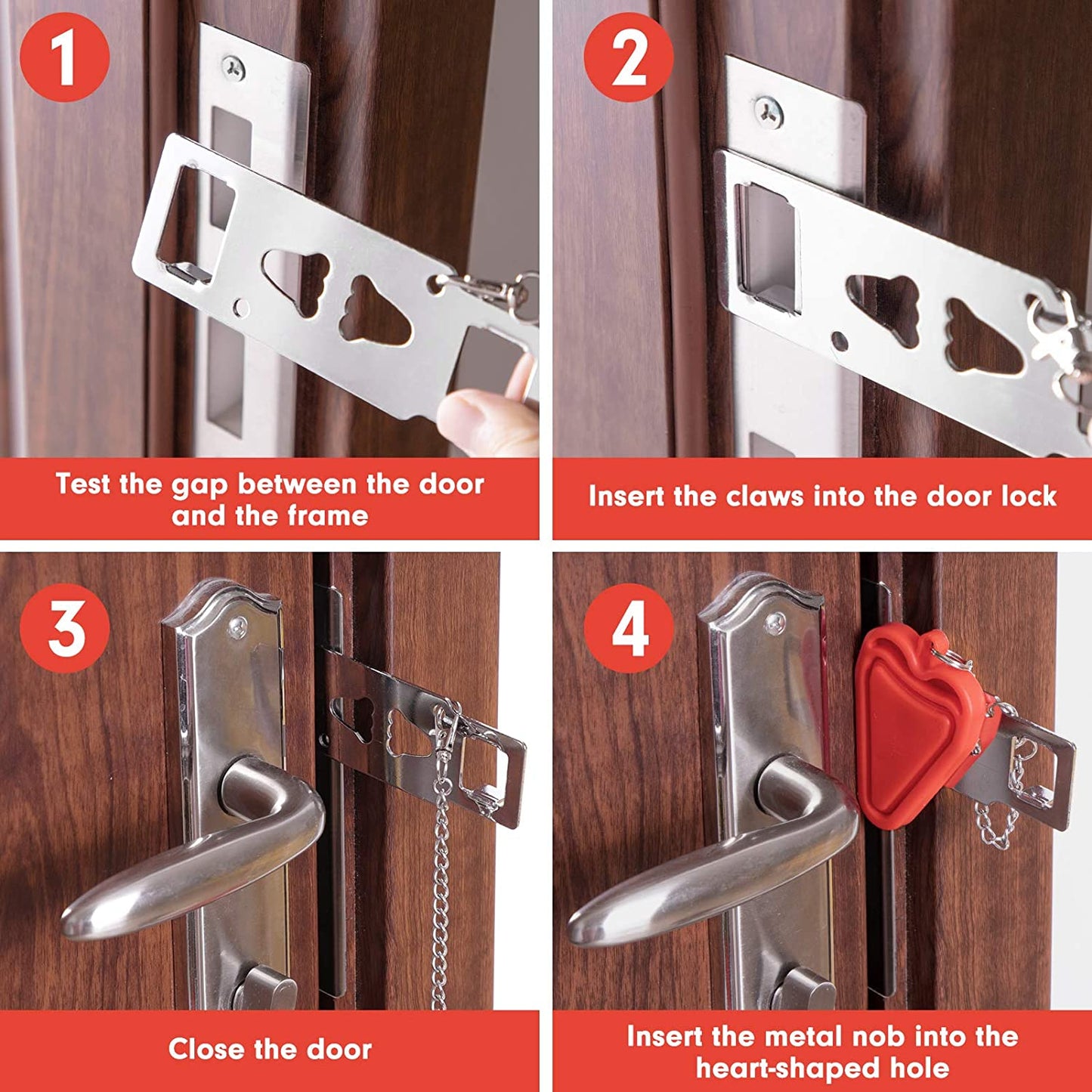 1

Test the gap between the door and the frame

2

Insert the claws into the door lock

3

Close the door

4

Insert the metal nob into the heart-shaped hole