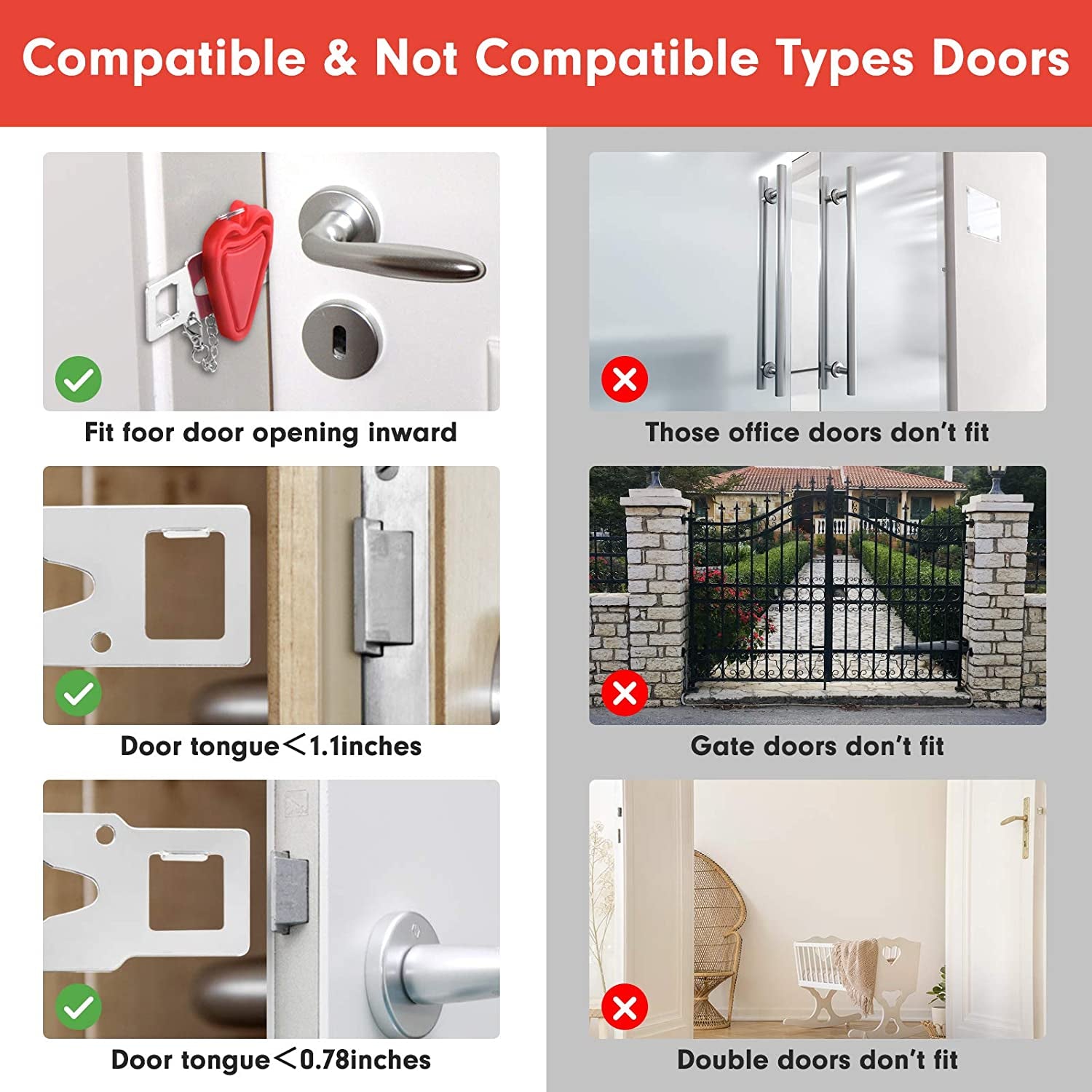 Compatible & Not Compatible Types Doors

Fit foor door opening inward

Door tongue＜1.1inches

Door tongue＜0.78inches

Those office doors don't fit

Gate doors don't fit

Double doors don't fit