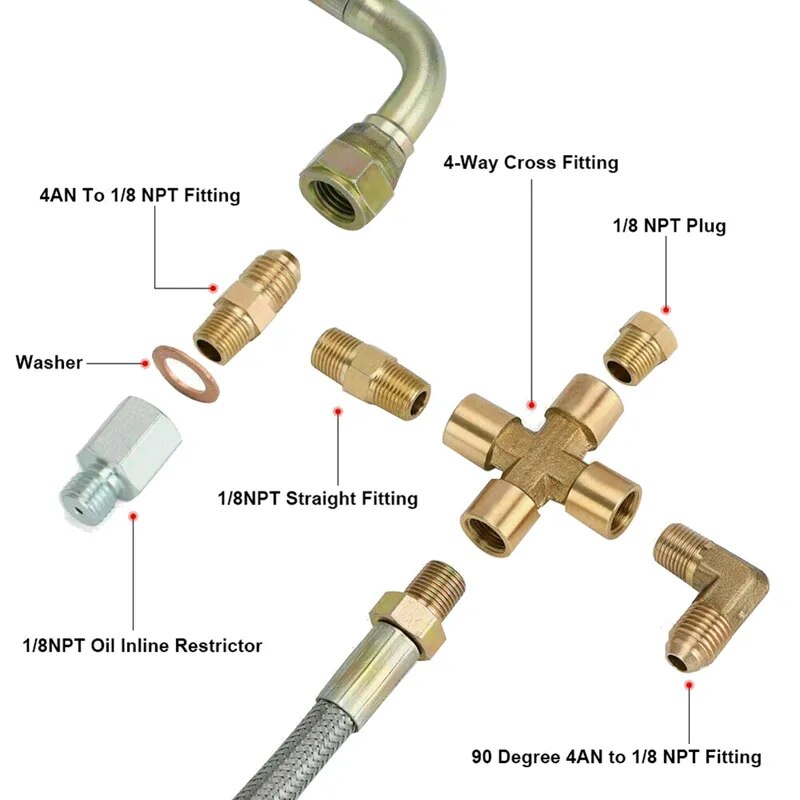 4-Way Cross Fitting

4AN To 1/8 NPT Fitting

1/8 NPT Plug

Washer

1/8NPT Straight Fitting

1/8NPT Oil Inline Restrictor

90 Degree 4AN to 1/8 NPT Fitting