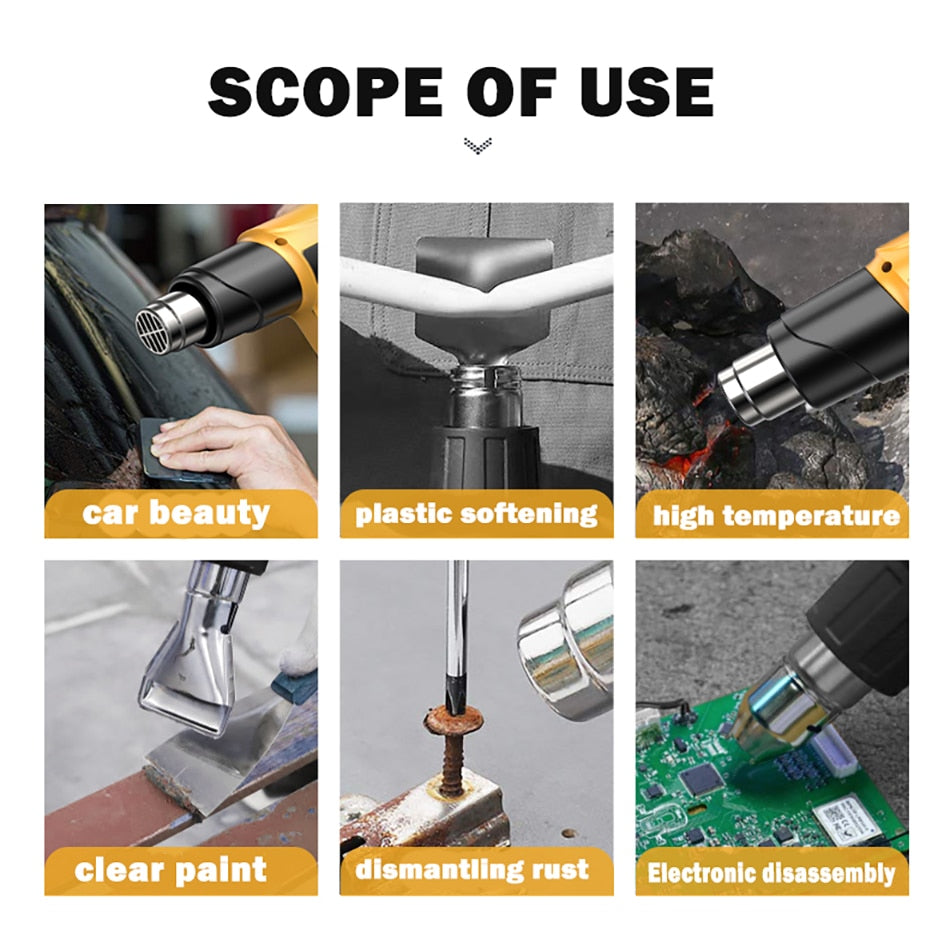 SCOPE OF USE

car beauty

plastic softening

high temperature

clear paint

dismantling rust

Electronic disassembly